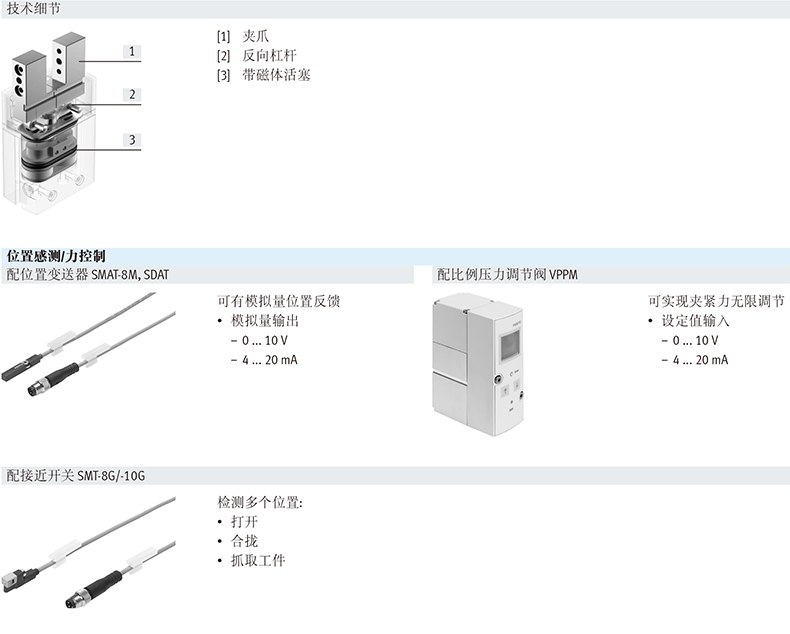 技术细节

1
2
3

[1] 夹爪
[2] 反向杠杆
[3] 带磁体活塞

位置感测/力控制

配位置变送器 SMAT-8M, SDAT

可有模拟量位置反馈
• 模拟量输出
– 0 ... 10 V
– 4 ... 20 mA

配比例压力调节阀 VPPM

可实现夹紧力无限调节
• 设定值输入
– 0 ... 10 V
– 4 ... 20 mA

配接近开关 SMT-8G/-10G

检测多个位置:
• 打开
• 合拢
• 抓取工件